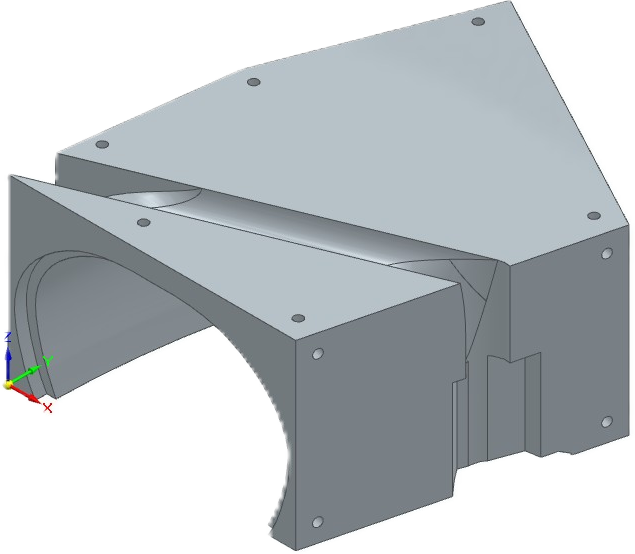 Z
Y
X